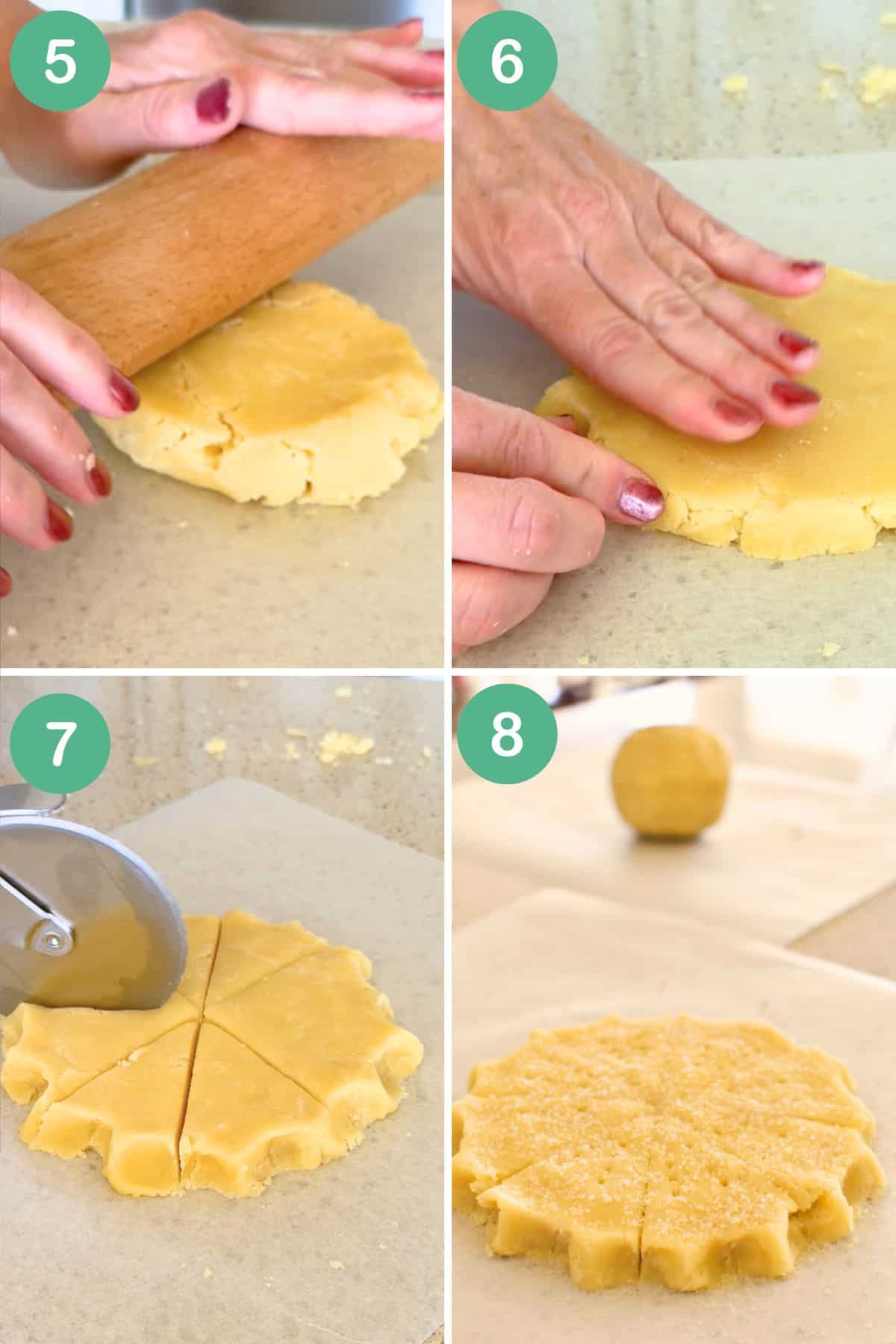 5

6

7

8