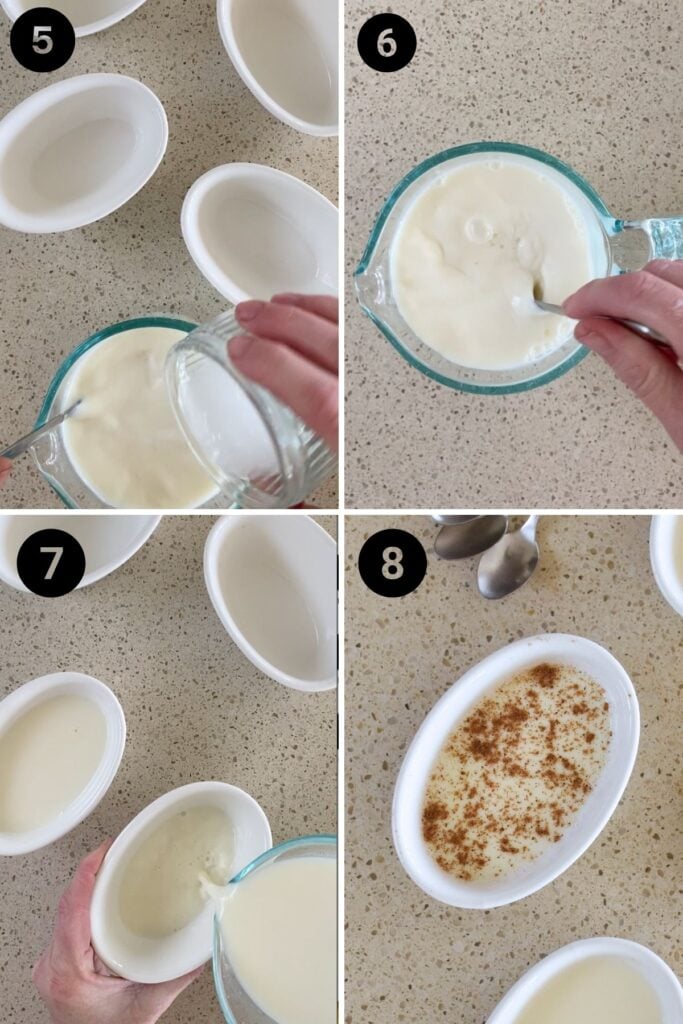 5

6

7

8